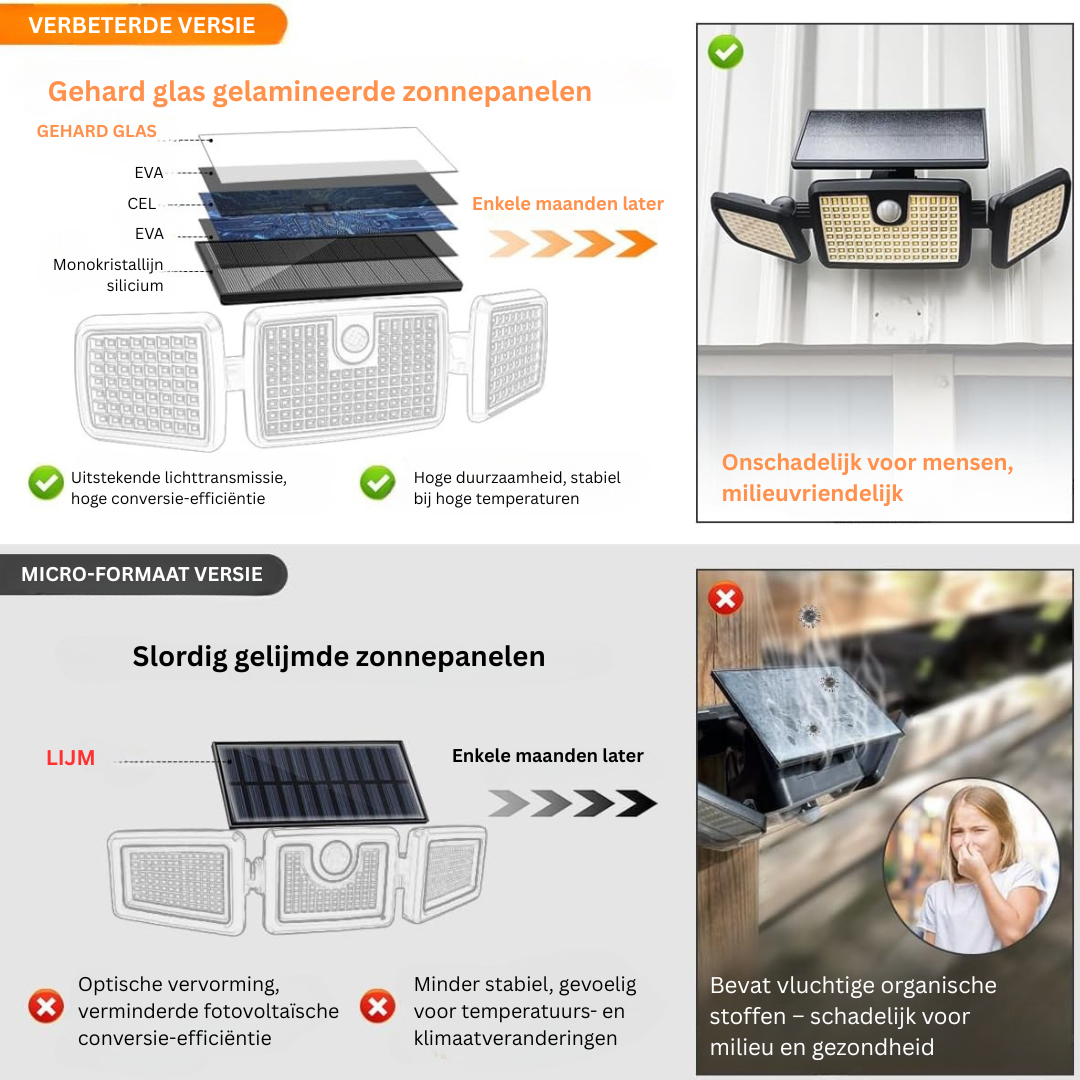 VERBETERDE VERSIE

Gehard glas gelamineerde zonnepanelen

GEHARD GLAS
EVA
CEL
EVA
Monokristallijn silicium

Enkele maanden later

Uitstekende lichttransmissie, hoge conversie-efficiëntie

Hoge duurzaamheid, stabiel bij hoge temperaturen

Onschadelijk voor mensen, milieuvriendelijk

MICRO-FORMAAT VERSIE

Slordig gelijmde zonnepanelen

LIJM

Enkele maanden later

Optische vervorming, verminderde fotovoltaïsche conversie-efficiëntie

Minder stabiel, gevoelig voor temperatuurs- en klimaatveranderingen

Bevat vluchtige organische stoffen – schadelijk voor milieu en gezondheid