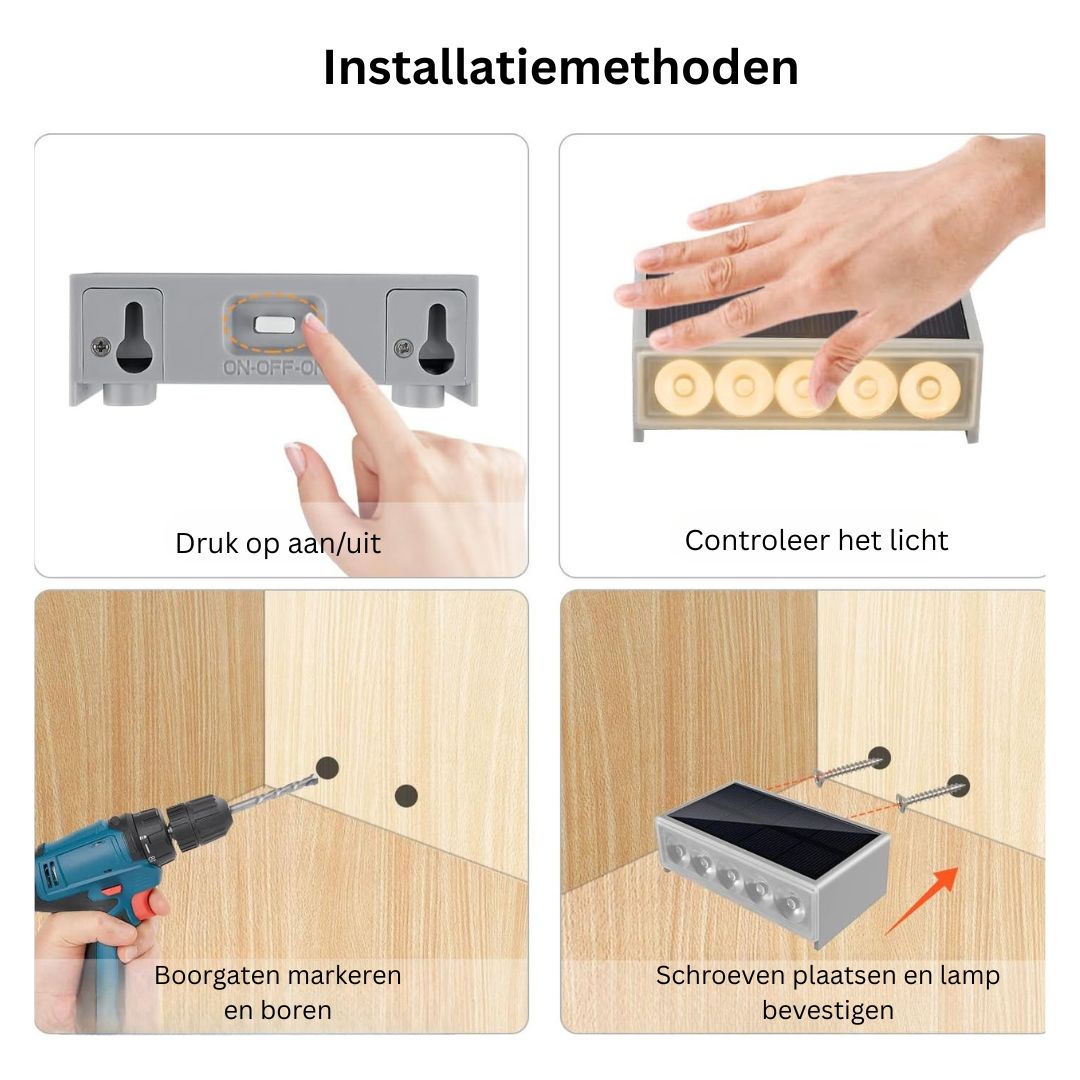 Installatiemethoden

ON-OFF-ON

Druk op aan/uit

Controleer het licht

Boorgaten markeren en boren

Schroeven plaatsen en lamp bevestigen